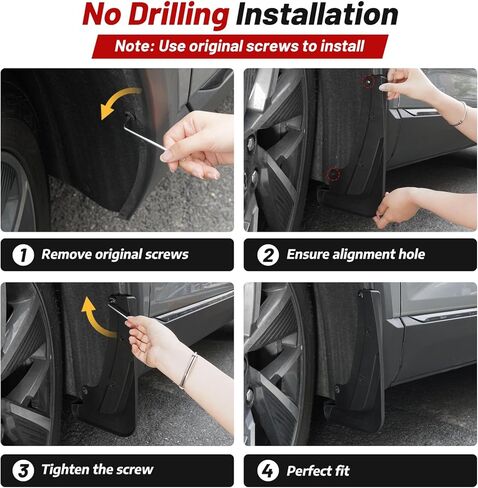 No Drilling Installation

Note: Use original screws to install

1 Remove original screws

2 Ensure alignment hole

3 Tighten the screw

4 Perfect fit