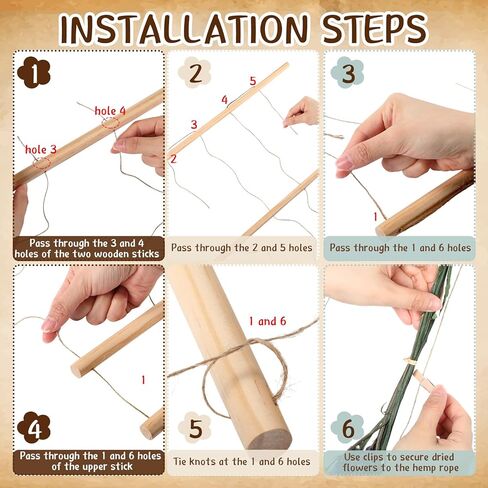 INSTALLATION STEPS

1

hole 4

hole 3

Pass through the 3 and 4 holes of the two wooden sticks

2

5

4

3

2

Pass through the 2 and 5 holes

3

1

Pass through the 1 and 6 holes

1

4

Pass through the 1 and 6 holes of the upper stick

1 and 6

5

Tie knots at the 1 and 6 holes

6

Use clips to secure dried flowers to the hemp rope