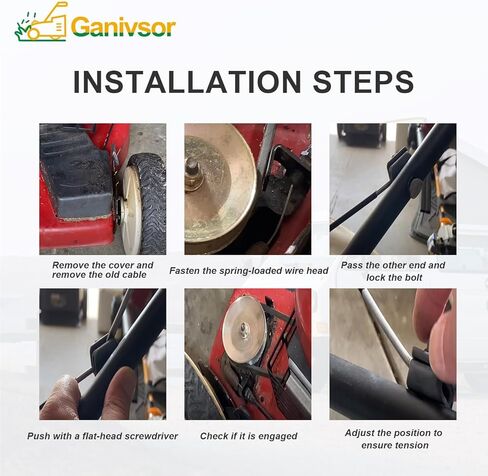 Ganivsor

INSTALLATION STEPS

Remove the cover and remove the old cable

Fasten the spring-loaded wire head

Pass the other end and lock the bolt

Push with a flat-head screwdriver

Check if it is engaged

Adjust the position to ensure tension