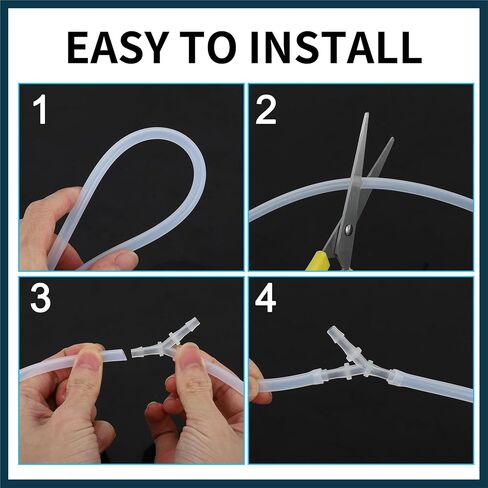 EASY TO INSTALL

1

2

3

4