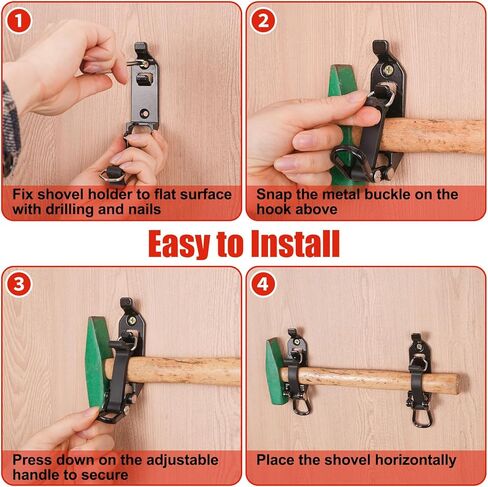 1

Fix shovel holder to flat surface with drilling and nails

2

Snap the metal buckle on the hook above

Easy to Install

3

Press down on the adjustable handle to secure

4

Place the shovel horizontally