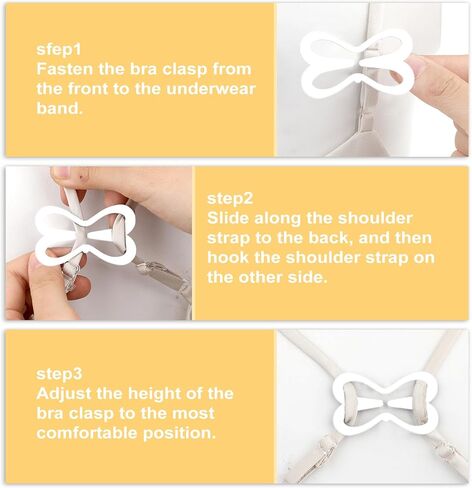 sfep1
Fasten the bra clasp from the front to the underwear band.

step2
Slide along the shoulder strap to the back, and then hook the shoulder strap on the other side.

step3
Adjust the height of the bra clasp to the most comfortable position.