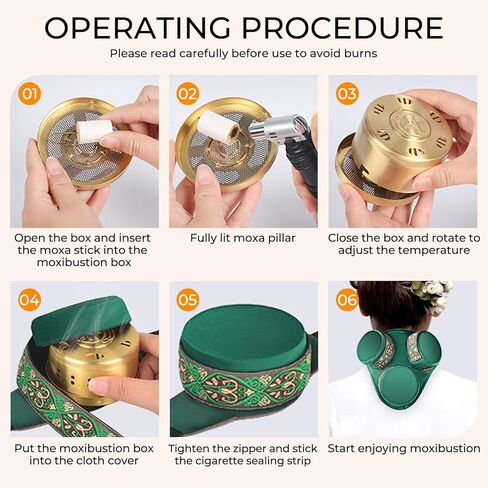 OPERATING PROCEDURE

Please read carefully before use to avoid burns

01

Open the box and insert the moxa stick into the moxibustion box

02

Fully lit moxa pillar

03

Close the box and rotate to adjust the temperature

04

Put the moxibustion box into the cloth cover

05

Tighten the zipper and stick the cigarette sealing strip

06

Start enjoying moxibustion