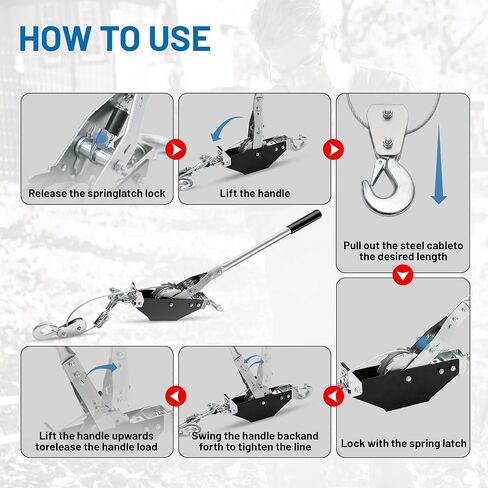 HOW TO USE

Release the springlatch lock

Lift the handle

Pull out the steel cableto the desired length

Lock with the spring latch

Swing the handle backand forth to tighten the line

Lift the handle upwards torelease the handle load