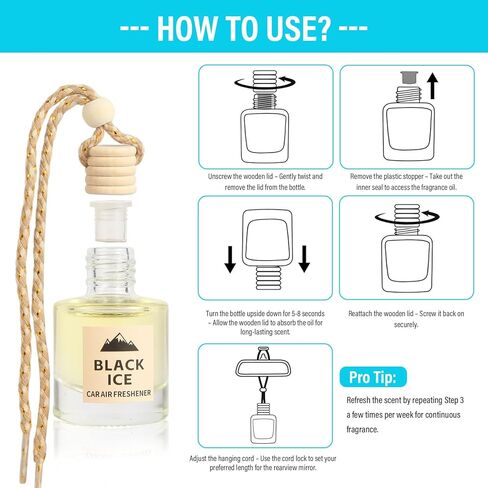 --- HOW TO USE? ---

BLACK ICE
CAR AIR FRESHENER

Unscrew the wooden lid – Gently twist and remove the lid from the bottle.

Remove the plastic stopper – Take out the inner seal to access the fragrance oil.

Turn the bottle upside down for 5-8 seconds – Allow the wooden lid to absorb the oil for long-lasting scent.

Reattach the wooden lid – Screw it back on securely.

Adjust the hanging cord – Use the cord lock to set your preferred length for the rearview mirror.

Pro Tip:

Refresh the scent by repeating Step 3 a few times per week for continuous fragrance.