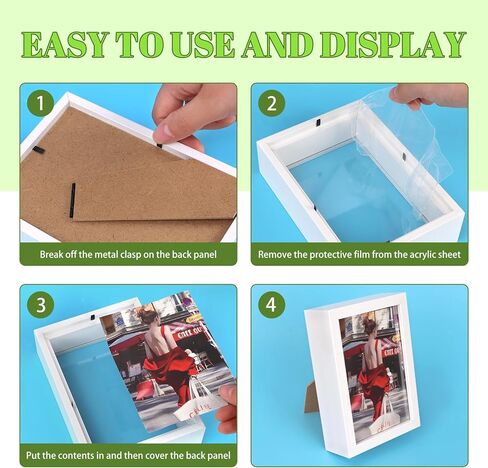 EASY TO USE AND DISPLAY

1

Break off the metal clasp on the back panel

2

Remove the protective film from the acrylic sheet

3

Put the contents in and then cover the back panel

4