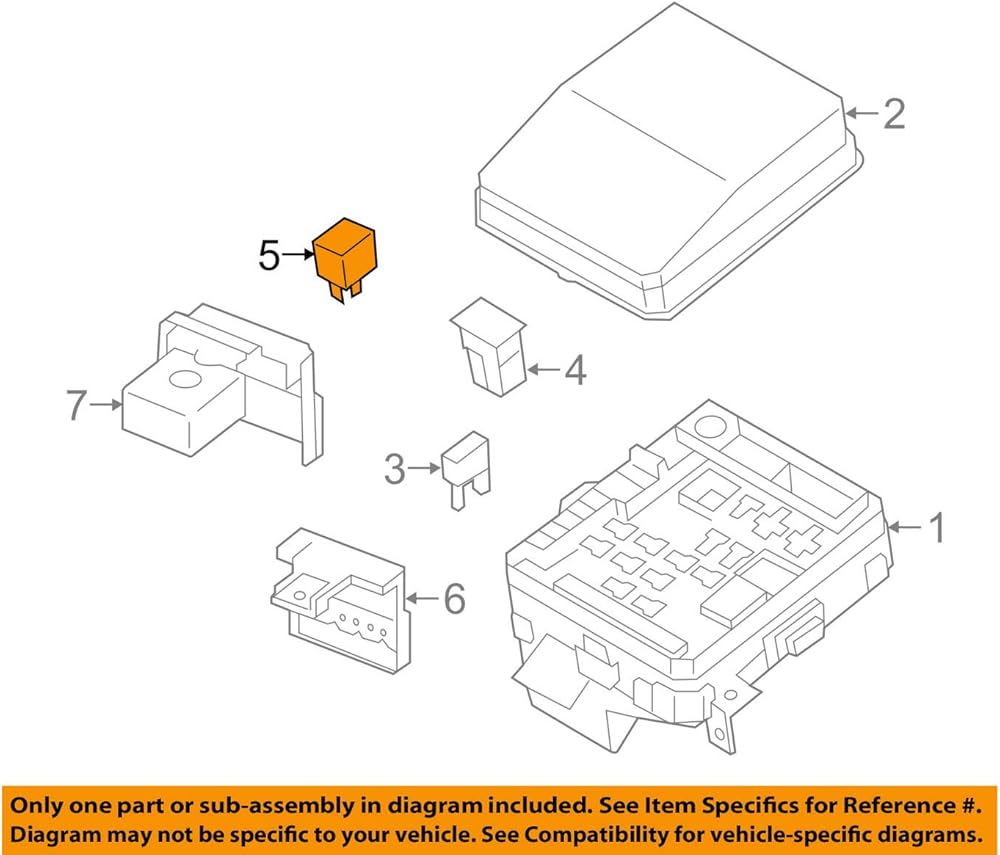 2

5

4

7

3

1

6

Only one part or sub-assembly in diagram included. See Item Specifics for Reference #.
Diagram may not be specific to your vehicle. See Compatibility for vehicle-specific diagrams.