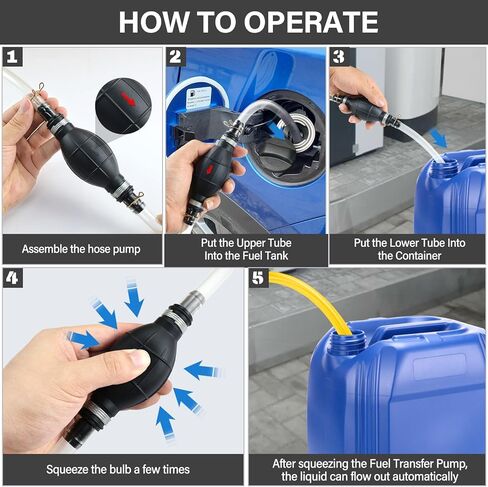 HOW TO OPERATE

1

Assemble the hose pump

2

Put the Upper Tube Into the Fuel Tank

3

Put the Lower Tube Into the Container

4

Squeeze the bulb a few times

5

After squeezing the Fuel Transfer Pump, the liquid can flow out automatically