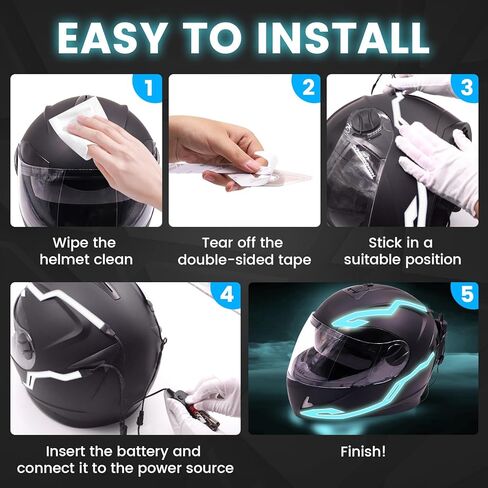 EASY TO INSTALL

1

Wipe the helmet clean

2

Tear off the double-sided tape

3

Stick in a suitable position

4

Insert the battery and connect it to the power source

5

Finish!