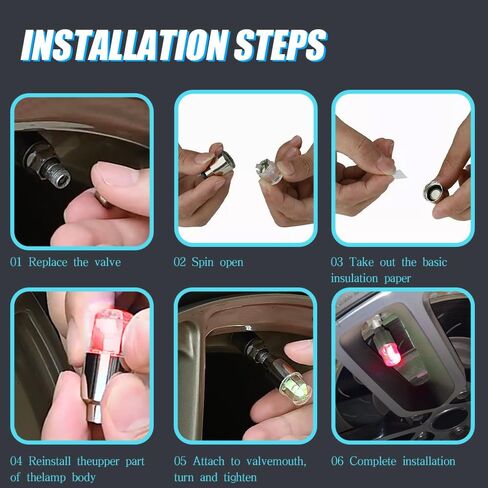 INSTALLATION STEPS

01 Replace the valve

02 Spin open

03 Take out the basic insulation paper

04 Reinstall theupper part of thelamp body

05 Attach to valvemouth, turn and tighten

06 Complete installation