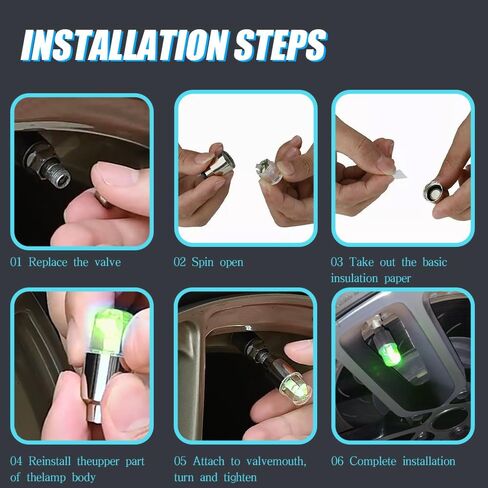 INSTALLATION STEPS

01 Replace the valve

02 Spin open

03 Take out the basic insulation paper

04 Reinstall theupper part of thelamp body

05 Attach to valvemouth, turn and tighten

06 Complete installation