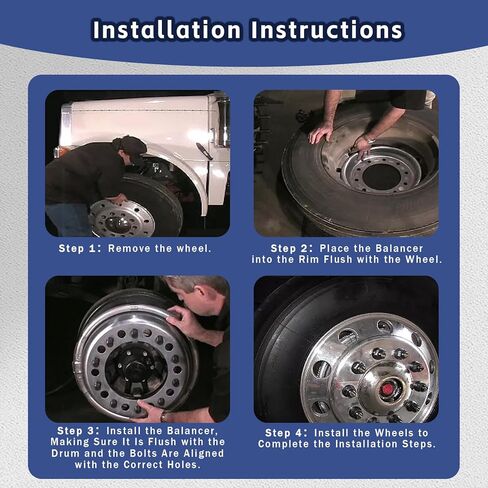 Installation Instructions

Step 1: Remove the wheel.

Step 2: Place the Balancer into the Rim Flush with the Wheel.

Step 3: Install the Balancer, Making Sure It Is Flush with the Drum and the Bolts Are Aligned with the Correct Holes.

Step 4: Install the Wheels to Complete the Installation Steps.