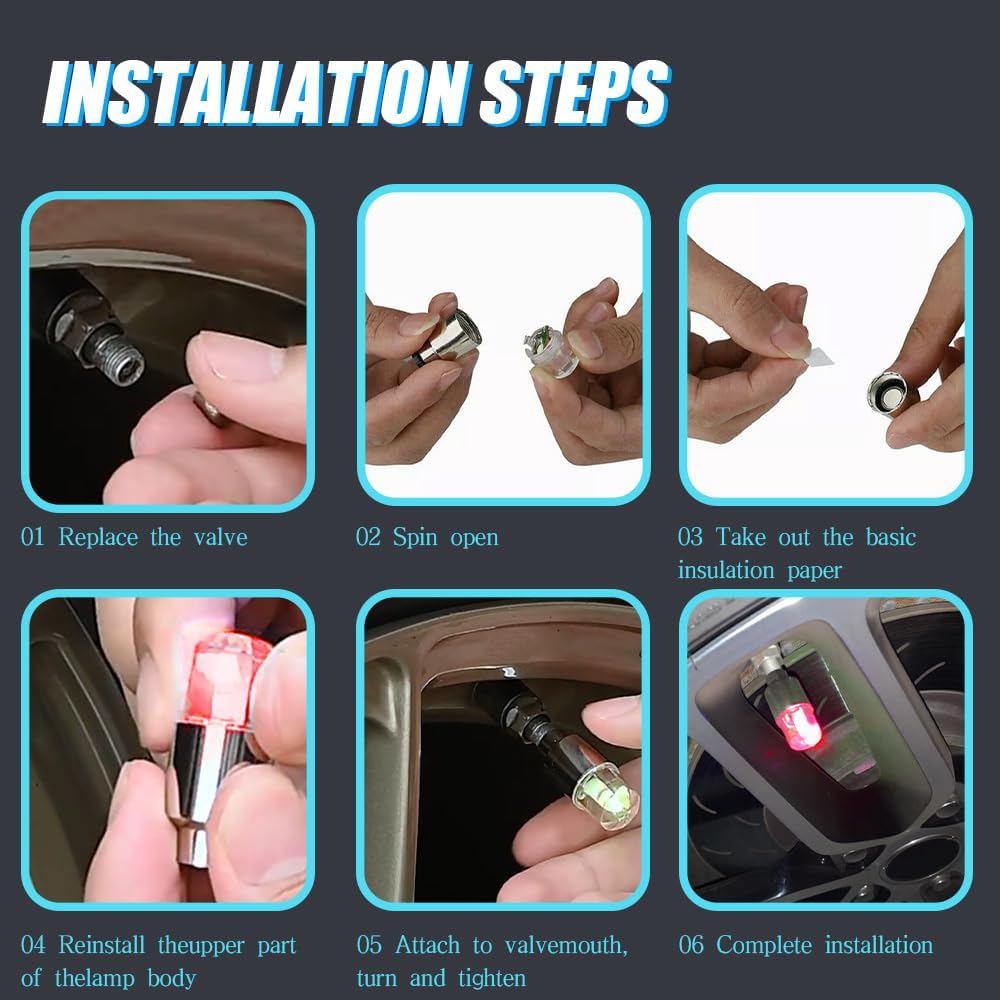 INSTALLATION STEPS

01 Replace the valve

02 Spin open

03 Take out the basic insulation paper

04 Reinstall theupper part of thelamp body

05 Attach to valvemouth, turn and tighten

06 Complete installation