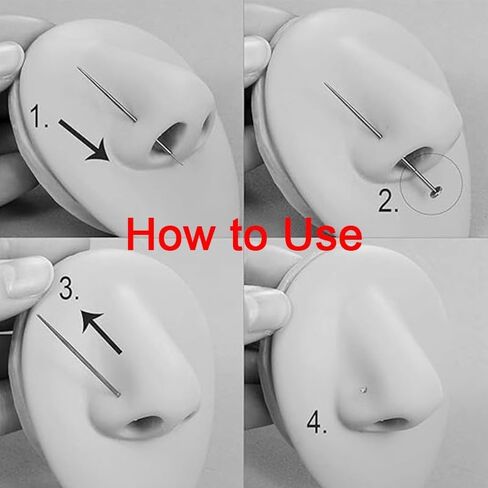 1.

2.

How to Use

3.

4.