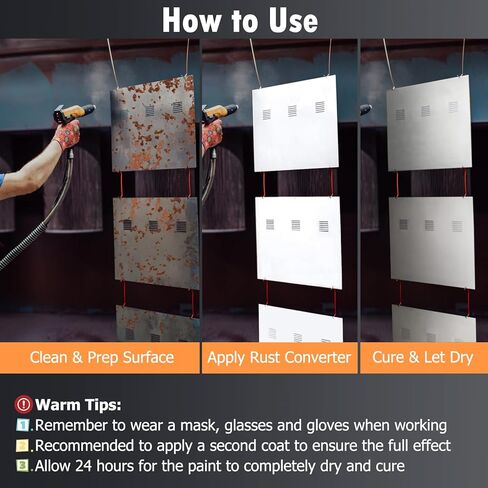 How to Use

Clean & Prep Surface

Apply Rust Converter

Cure & Let Dry

Warm Tips:
1.Remember to wear a mask, glasses and gloves when working
2.Recommended to apply a second coat to ensure the full effect
3.Allow 24 hours for the paint to completely dry and cure