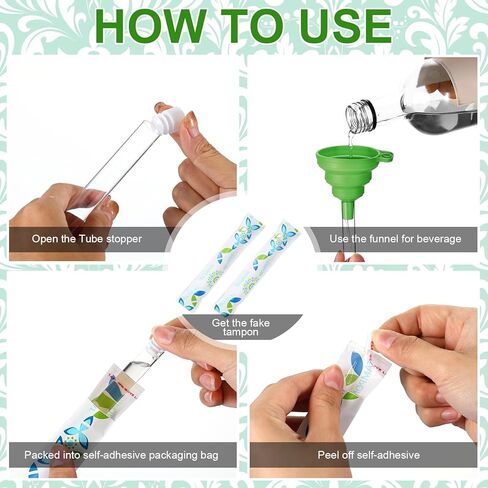 HOW TO USE

Open the Tube stopper

Use the funnel for beverage

Get the fake tampon

Packed into self-adhesive packaging bag

Peel off self-adhesive