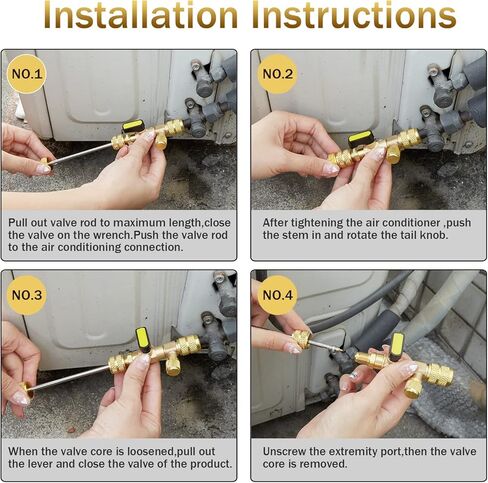 Installation Instructions

NO.1

Pull out valve rod to maximum length,close the valve on the wrench.Push the valve rod to the air conditioning connection.

NO.2

After tightening the air conditioner ,push the stem in and rotate the tail knob.

NO.3

When the valve core is loosened,pull out the lever and close the valve of the product.

NO.4

Unscrew the extremity port,then the valve core is removed.