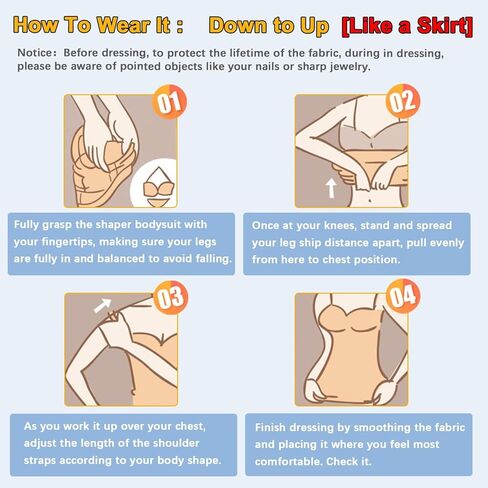 How To Wear It : Down to Up [Like a Skirt]

Notice: Before dressing, to protect the lifetime of the fabric, during in dressing, please be aware of pointed objects like your nails or sharp jewelry.

01

Fully grasp the shaper bodysuit with your fingertips, making sure your legs are fully in and balanced to avoid falling.

02

Once at your knees, stand and spread your leg ship distance apart, pull evenly from here to chest position.

03

As you work it up over your chest, adjust the length of the shoulder straps according to your body shape.

04

Finish dressing by smoothing the fabric and placing it where you feel most comfortable. Check it.