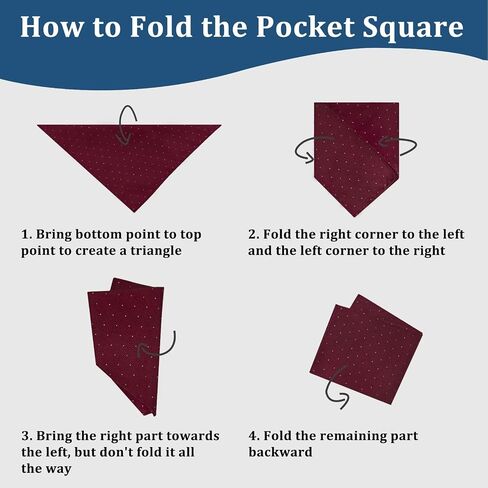 How to Fold the Pocket Square

1. Bring bottom point to top point to create a triangle

2. Fold the right corner to the left and the left corner to the right

3. Bring the right part towards the left, but don't fold it all the way

4. Fold the remaining part backward