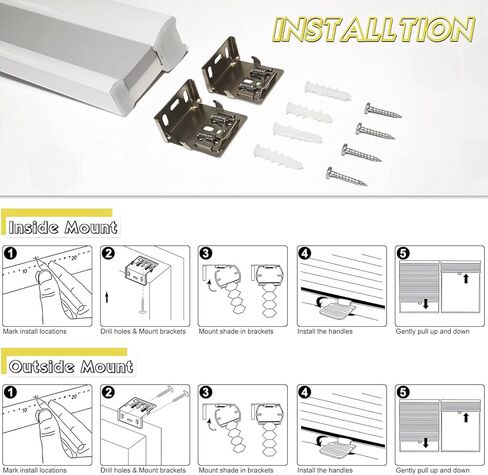 INSTALLTION

Inside Mount

1
10 20
Mark install locations

2
Drill holes & Mount brackets

3
Mount shade in brackets

4
Install the handles

5
Gently pull up and down

Outside Mount

1
10 20
Mark install locations

2
Drill holes & Mount brackets

3
Mount shade in brackets

4
Install the handles

5
Gently pull up and down