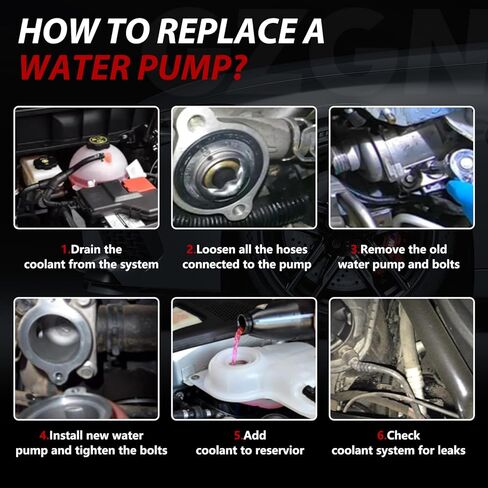 HOW TO REPLACE A WATER PUMP?

1.Drain the coolant from the system

2.Loosen all the hoses connected to the pump

3.Remove the old water pump and bolts

4.Install new water pump and tighten the bolts

5.Add coolant to reservior

6.Check coolant system for leaks