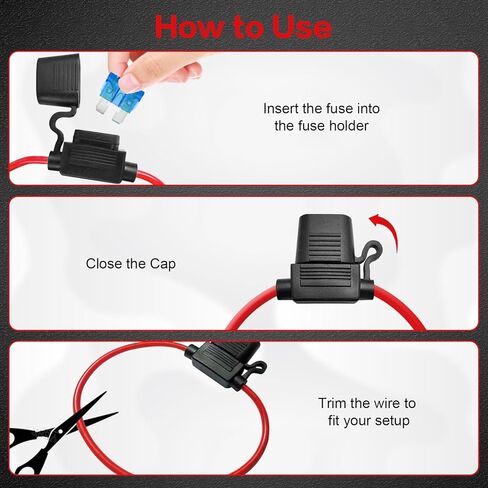 How to Use

Insert the fuse into the fuse holder

Close the Cap

Trim the wire to fit your setup