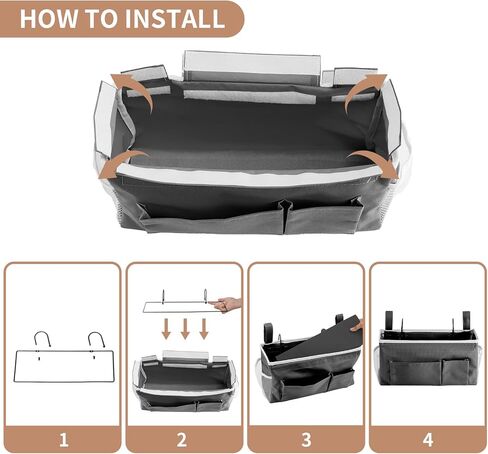 HOW TO INSTALL

1

2

3

4