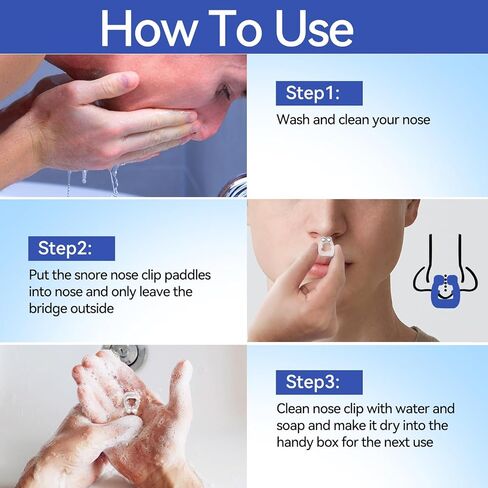 How To Use

Step1:
Wash and clean your nose

Step2:
Put the snore nose clip paddles into nose and only leave the bridge outside

Step3:
Clean nose clip with water and soap and make it dry into the handy box for the next use