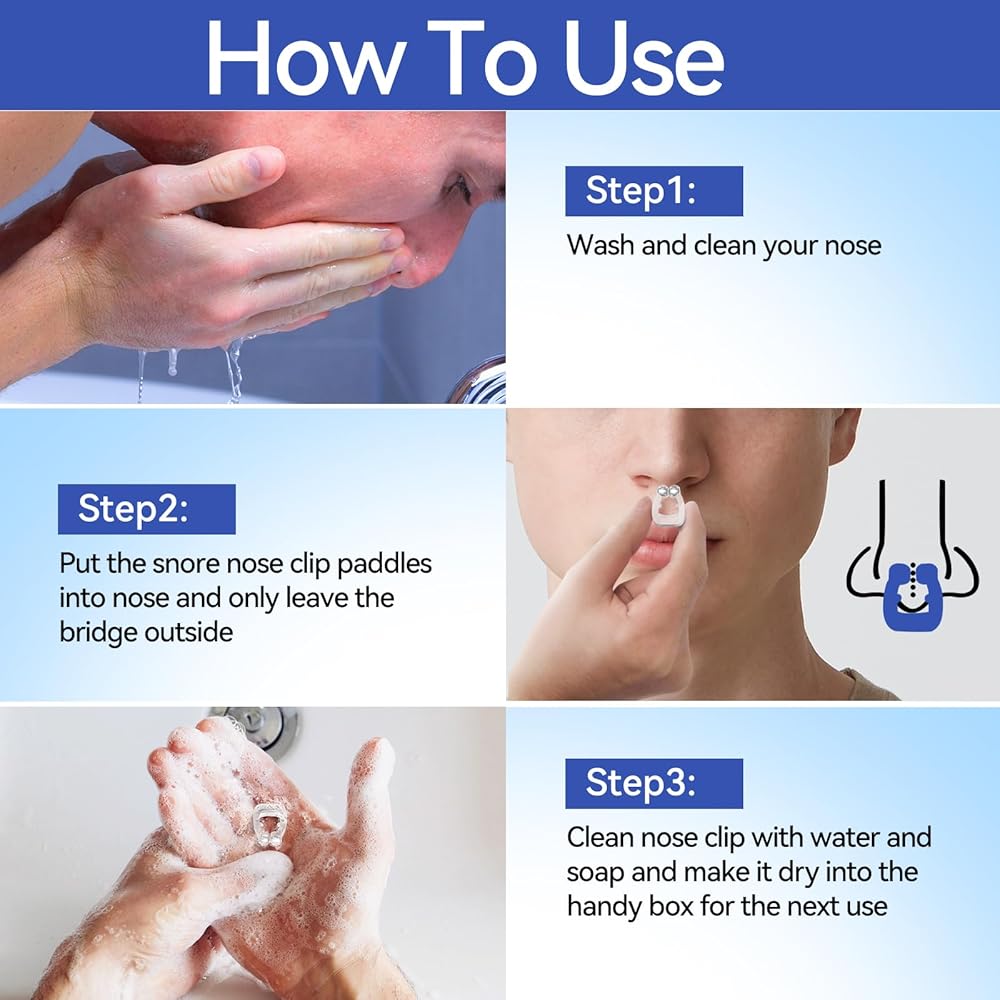 How To Use

Step1:

Wash and clean your nose

Step2:

Put the snore nose clip paddles into nose and only leave the bridge outside

Step3:

Clean nose clip with water and soap and make it dry into the handy box for the next use