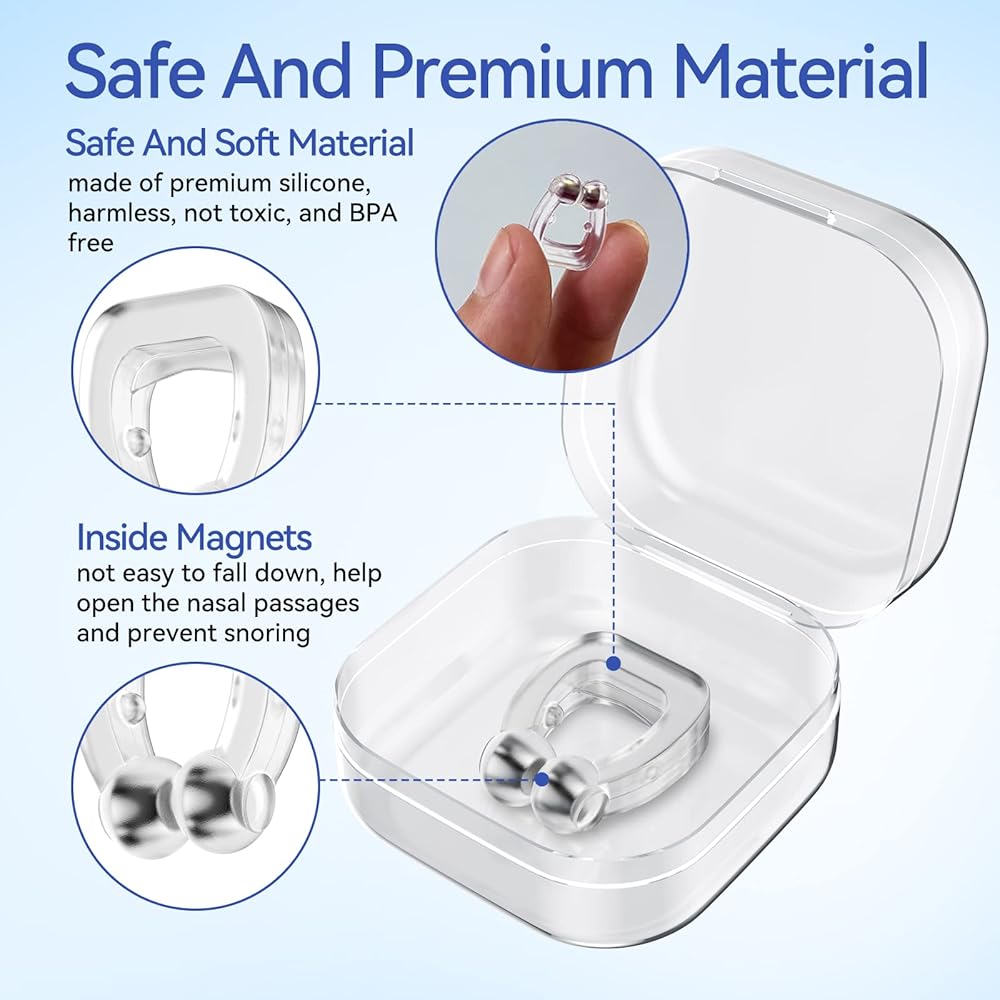 Safe And Premium Material

Safe And Soft Material
made of premium silicone, harmless, not toxic, and BPA free

Inside Magnets
not easy to fall down, help open the nasal passages and prevent snoring