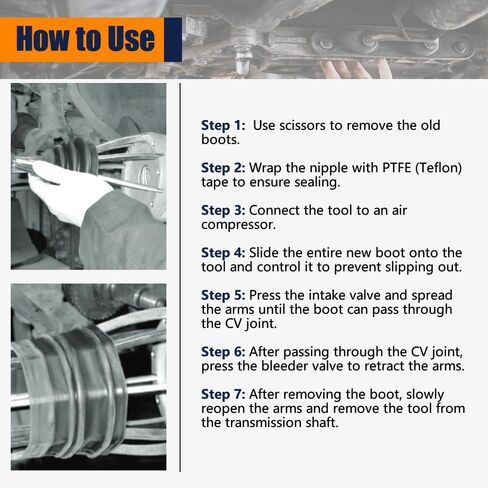 How to Use

Step 1: Use scissors to remove the old boots.

Step 2: Wrap the nipple with PTFE (Teflon) tape to ensure sealing.

Step 3: Connect the tool to an air compressor.

Step 4: Slide the entire new boot onto the tool and control it to prevent slipping out.

Step 5: Press the intake valve and spread the arms until the boot can pass through the CV joint.

Step 6: After passing through the CV joint, press the bleeder valve to retract the arms.

Step 7: After removing the boot, slowly reopen the arms and remove the tool from the transmission shaft.