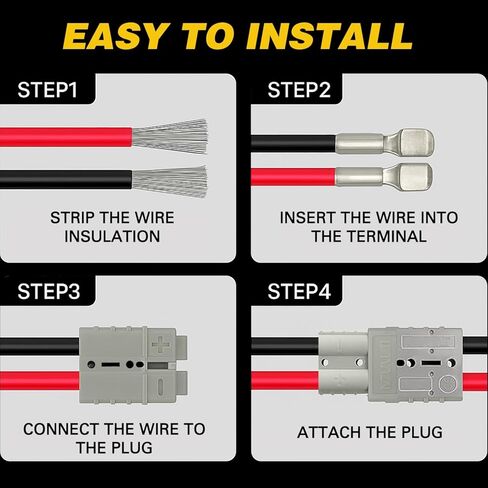 EASY TO INSTALL

STEP1

STRIP THE WIRE INSULATION

STEP2

INSERT THE WIRE INTO THE TERMINAL

STEP3

CONNECT THE WIRE TO THE PLUG

STEP4

ATTACH THE PLUG