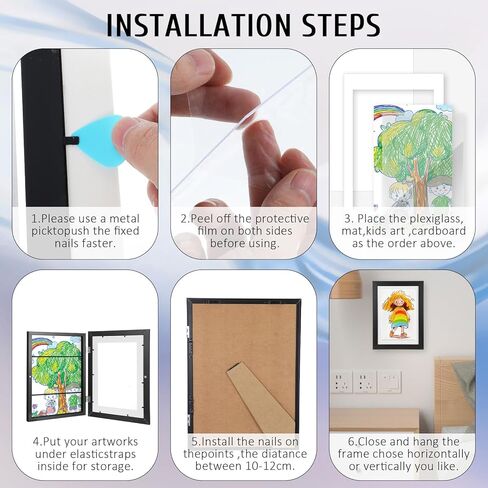 INSTALLATION STEPS

1.Please use a metal picktopush the fixed nails faster.

2.Peel off the protective film on both sides before using.

3. Place the plexiglass, mat,kids art ,cardboard as the order above.

4.Put your artworks under elasticstraps inside for storage.

5.Install the nails on thepoints ,the diatance between 10-12cm.

6.Close and hang the frame chose horizontally or vertically you like.