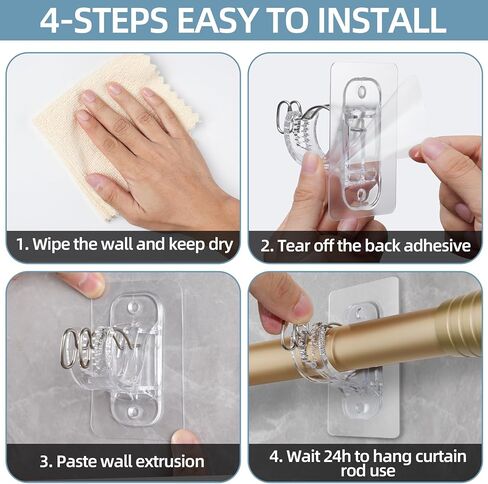 4-STEPS EASY TO INSTALL

1. Wipe the wall and keep dry

2. Tear off the back adhesive

3. Paste wall extrusion

4. Wait 24h to hang curtain rod use