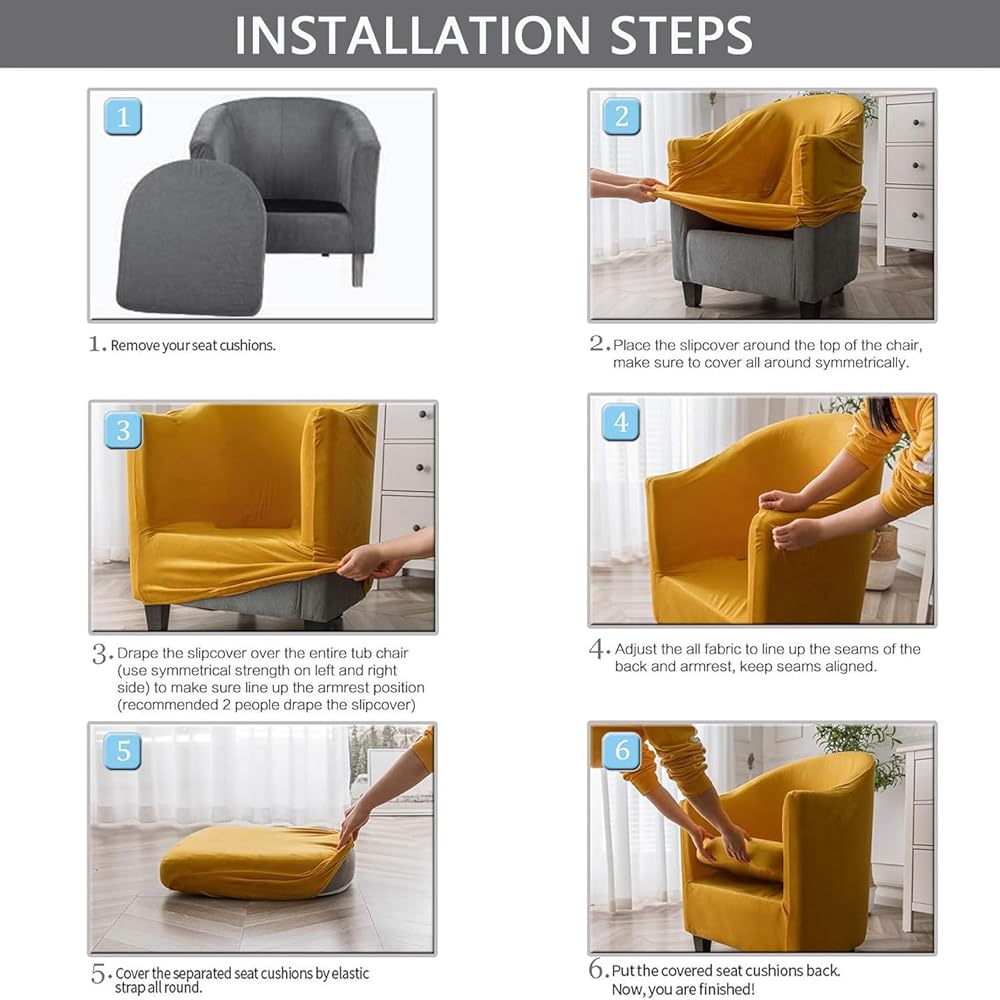 INSTALLATION STEPS

1

1. Remove your seat cushions.

2

2. Place the slipcover around the top of the chair, make sure to cover all around symmetrically.

3

3. Drape the slipcover over the entire tub chair (use symmetrical strength on left and right side) to make sure line up the armrest position (recommended 2 people drape the slipcover)

4

4. Adjust the all fabric to line up the seams of the back and armrest, keep seams aligned.

5

5. Cover the separated seat cushions by elastic strap all round.

6

6. Put the covered seat cushions back. Now, you are finished!