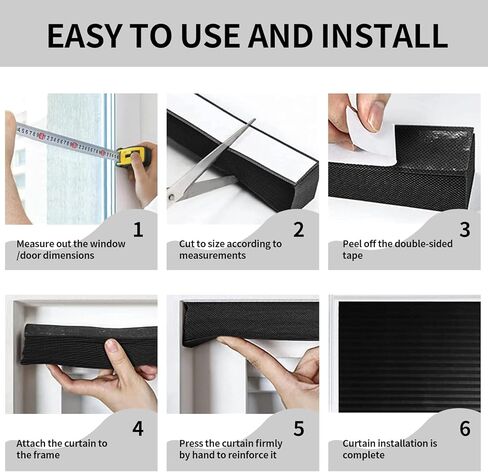 EASY TO USE AND INSTALL

1
Measure out the window /door dimensions

2
Cut to size according to measurements

3
Peel off the double-sided tape

4
Attach the curtain to the frame

5
Press the curtain firmly by hand to reinforce it

6
Curtain installation is complete