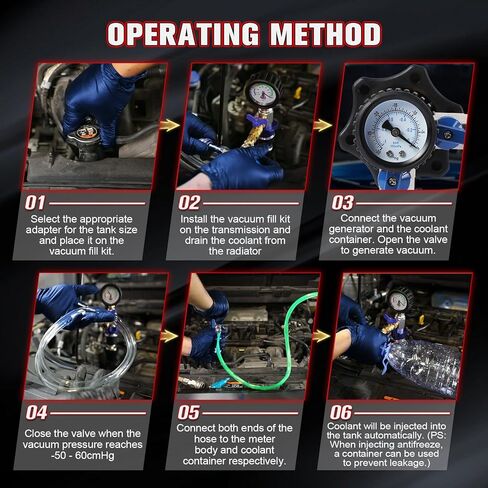 OPERATING METHOD

01
Select the appropriate adapter for the tank size and place it on the vacuum fill kit.

02
Install the vacuum fill kit on the transmission and drain the coolant from the radiator

03
Connect the vacuum generator and the coolant container. Open the valve to generate vacuum.

04
Close the valve when the vacuum pressure reaches -50 - 60cmHg

05
Connect both ends of the hose to the meter body and coolant container respectively.

06
Coolant will be injected into the tank automatically. (PS: When injecting antifreeze, a container can be used to prevent leakage.)