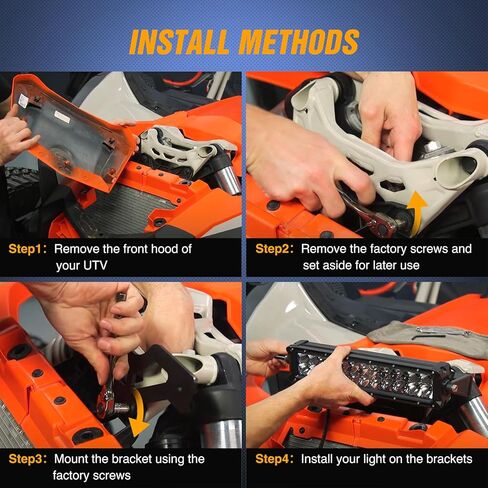 INSTALL METHODS

Step1: Remove the front hood of your UTV

Step2: Remove the factory screws and set aside for later use

Step3: Mount the bracket using the factory screws

Step4: Install your light on the brackets