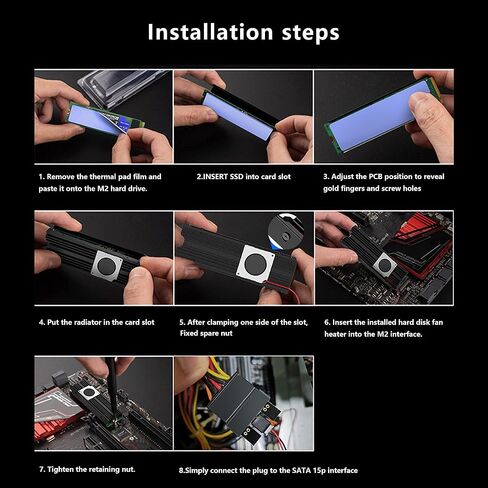 Installation steps

1. Remove the thermal pad film and paste it onto the M2 hard drive.

2.INSERT SSD into card slot

3. Adjust the PCB position to reveal gold fingers and screw holes

4. Put the radiator in the card slot

5. After clamping one side of the slot, Fixed spare nut

6. Insert the installed hard disk fan heater into the M2 interface.

7. Tighten the retaining nut.

8.Simply connect the plug to the SATA 15p interface