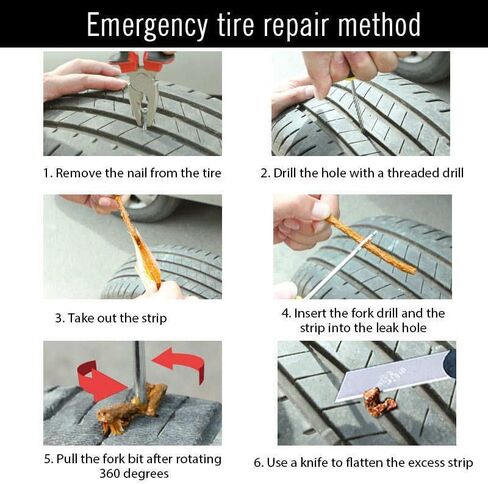 Emergency tire repair method

1. Remove the nail from the tire

2. Drill the hole with a threaded drill

3. Take out the strip

4. Insert the fork drill and the strip into the leak hole

5. Pull the fork bit after rotating 360 degrees

6. Use a knife to flatten the excess strip