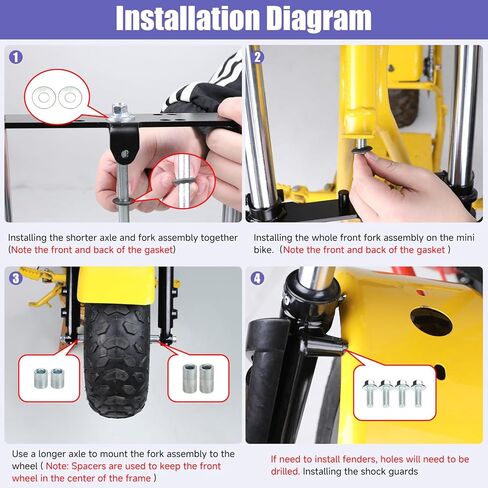 Installation Diagram

1

Installing the shorter axle and fork assembly together (Note the front and back of the gasket)

2

Installing the whole front fork assembly on the mini bike. (Note the front and back of the gasket )

3

Use a longer axle to mount the fork assembly to the wheel ( Note: Spacers are used to keep the front wheel in the center of the frame )

4

If need to install fenders, holes will need to be drilled. Installing the shock guards