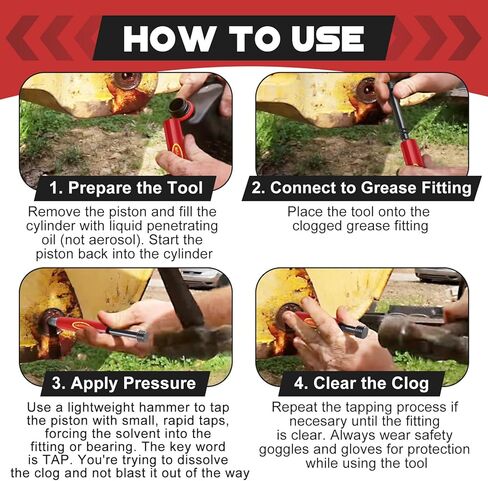 HOW TO USE

1. Prepare the Tool

Remove the piston and fill the cylinder with liquid penetrating oil (not aerosol). Start the piston back into the cylinder

2. Connect to Grease Fitting

Place the tool onto the clogged grease fitting

3. Apply Pressure

Use a lightweight hammer to tap the piston with small, rapid taps, forcing the solvent into the fitting or bearing. The key word is TAP. You're trying to dissolve the clog and not blast it out of the way

4. Clear the Clog

Repeat the tapping process if necesary until the fitting is clear. Always wear safety goggles and gloves for protection while using the tool