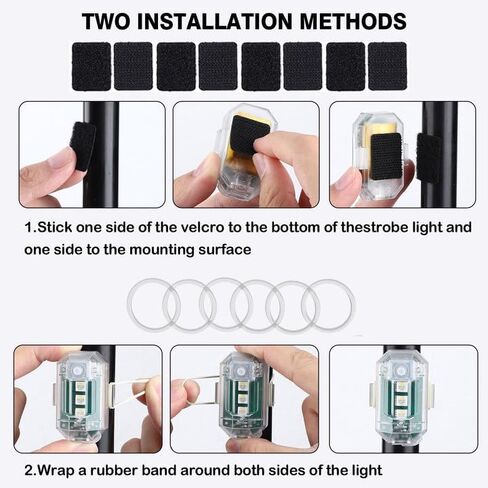 TWO INSTALLATION METHODS

1.Stick one side of the velcro to the bottom of thestrobe light and one side to the mounting surface

2.Wrap a rubber band around both sides of the light