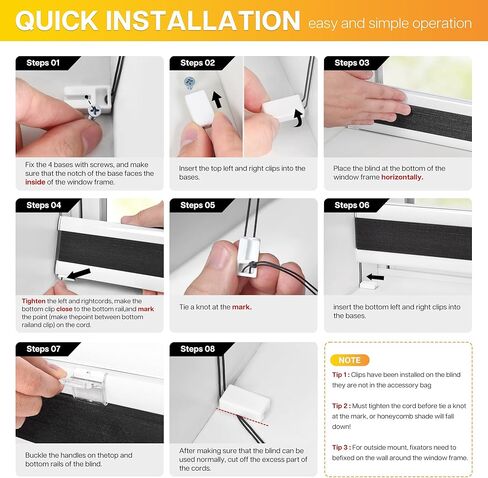 QUICK INSTALLATION easy and simple operation

Steps 01

Fix the 4 bases with screws, and make sure that the notch of the base faces the inside of the window frame.

Steps 02

Insert the top left and right clips into the bases.

Steps 03

Place the blind at the bottom of the window frame horizontally.

Steps 04

Tighten the left and rightcords, make the bottom clip close to the bottom rail,and mark the point (make thepoint between bottom railand clip) on the cord.

Steps 05

Tie a knot at the mark.

Steps 06

insert the bottom left and right clips into the bases.

Steps 07

Buckle the handles on thetop and bottom rails of the blind.

Steps 08

After making sure that the blind can be used normally, cut off the excess part of the cords.

NOTE

Tip 1 : Clips have been installed on the blind they are not in the accessory bag

Tip 2 : Must tighten the cord before tie a knot at the mark, or honeycomb shade will fall down!

Tip 3 : For outside mount, fixators need to befixed on the wall around the window frame.