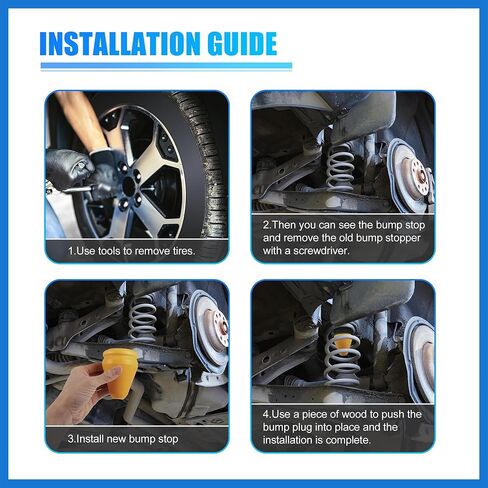 INSTALLATION GUIDE

1.Use tools to remove tires.

2.Then you can see the bump stop and remove the old bump stopper with a screwdriver.

3.Install new bump stop

4.Use a piece of wood to push the bump plug into place and the installation is complete.