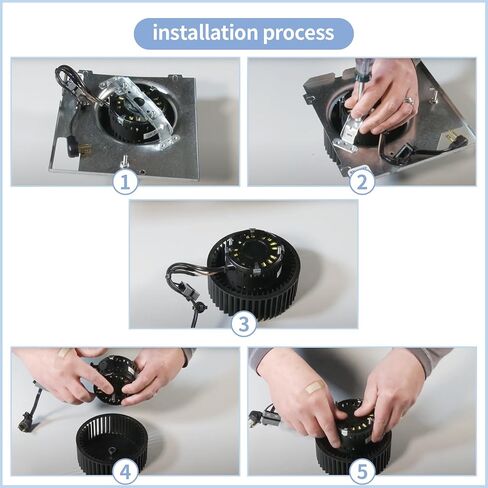 installation process

1

2

3

4

5