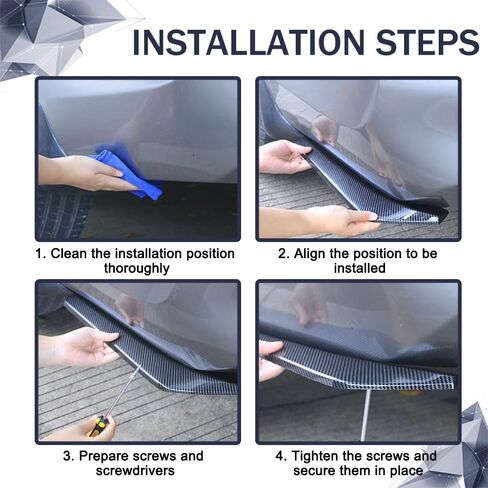 INSTALLATION STEPS

1. Clean the installation position thoroughly

2. Align the position to be installed

3. Prepare screws and screwdrivers

4. Tighten the screws and secure them in place