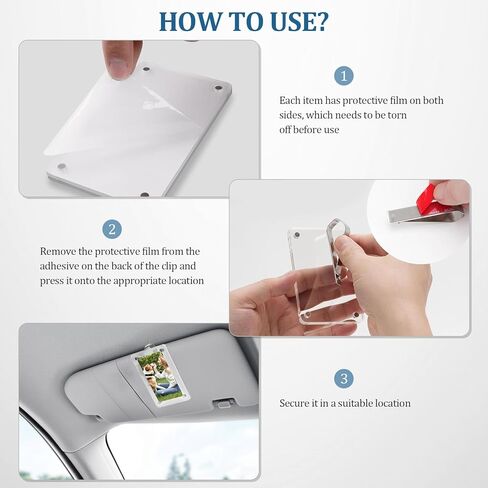 HOW TO USE?

1

Each item has protective film on both sides, which needs to be torn off before use

2

Remove the protective film from the adhesive on the back of the clip and press it onto the appropriate location

3

Secure it in a suitable location