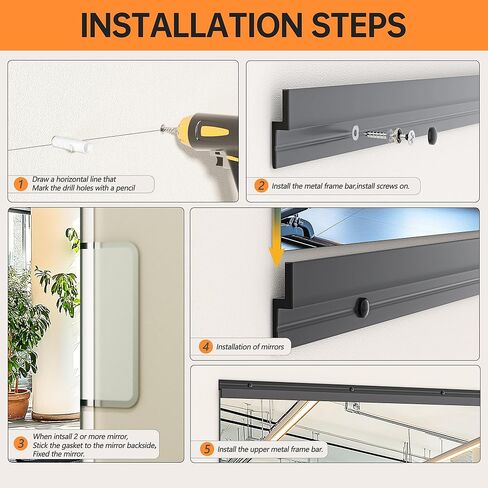 INSTALLATION STEPS

1 Draw a horizontal line that Mark the drill holes with a pencil

2 Install the metal frame bar,install screws on.

3 When intsall 2 or more mirror, Stick the gasket to the mirror backside, Fixed the mirror.

4 Installation of mirrors

5 Install the upper metal frame bar.