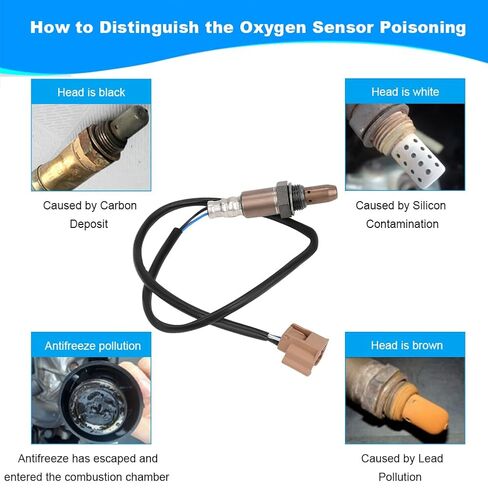 How to Distinguish the Oxygen Sensor Poisoning

Head is black

Caused by Carbon Deposit

Head is white

Caused by Silicon Contamination

Antifreeze pollution

Antifreeze has escaped and entered the combustion chamber

Head is brown

Caused by Lead Pollution